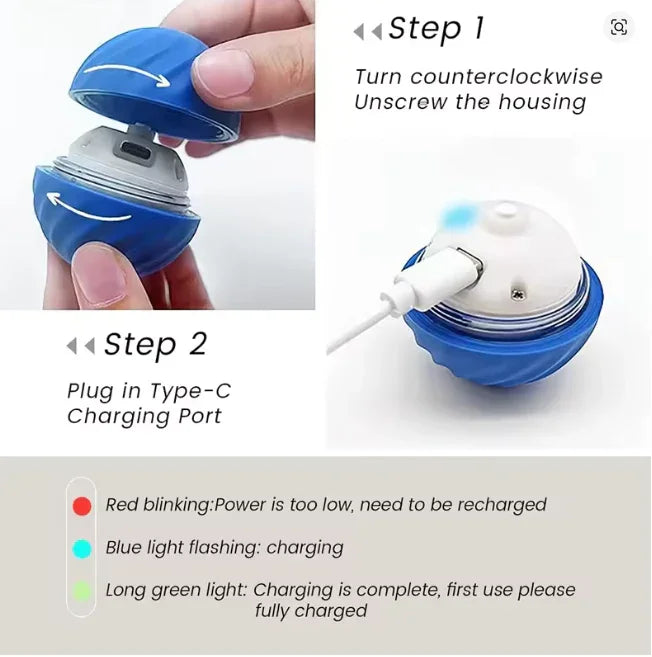 Step 1

Turn counterclockwise
Unscrew the housing

Step 2

Plug in Type-C
Charging Port

Red blinking:Power is too low, need to be recharged

Blue light flashing: charging

Long green light: Charging is complete, first use please fully charged